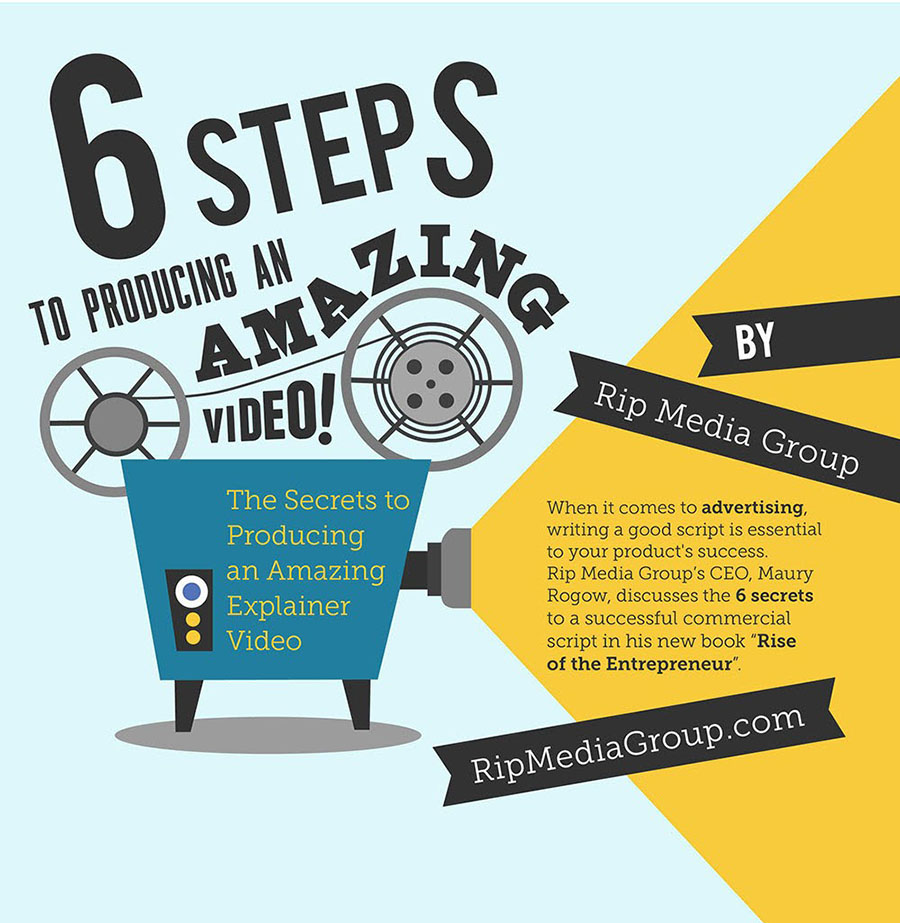 6 STEPS TO PRODUCING AN AMAZING VIDEO!

The Secrets to Producing an Amazing Explainer Video

BY

Rip Media Group

When it comes to advertising, writing a good script is essential to your product's success. Rip Media Group's CEO, Maury Rogow, discusses the 6 secrets to a successful commercial script in his new book "Rise of the Entrepreneur".

RipMediaGroup.com